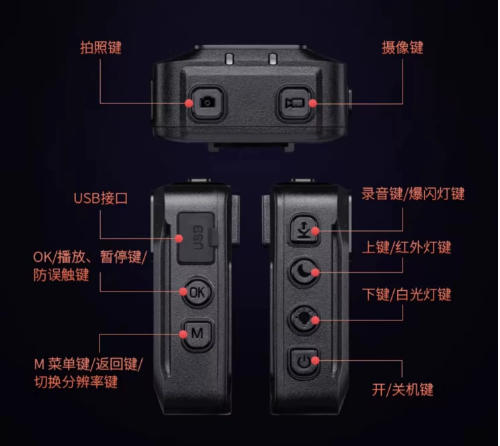 拍照键

摄像键

USB接口

USB

OK/播放、暂停键/防误触键

OK

M

M 菜单键/返回键/切换分辨率键

录音键/爆闪灯键

上键/红外灯键

下键/白光灯键

开/关机键